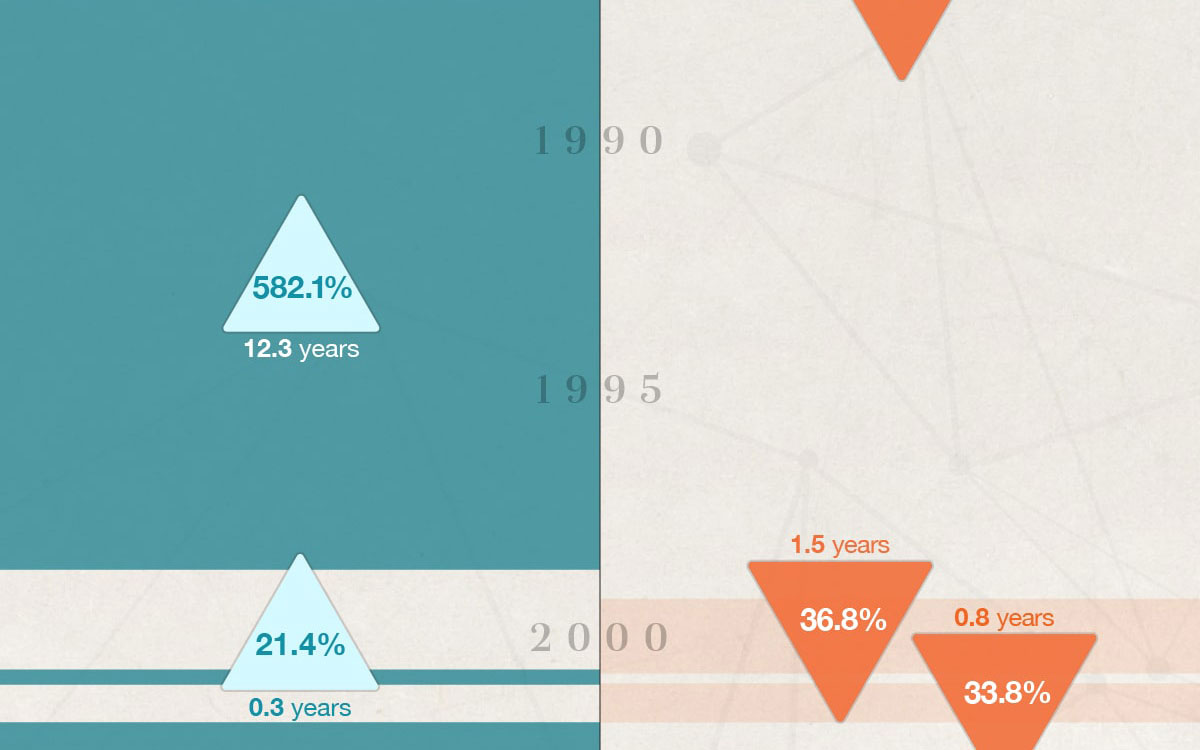 1990

582.1%
12.3 years

1995

1.5 years
36.8%
0.8 years
33.8%

2000

21.4%
0.3 years