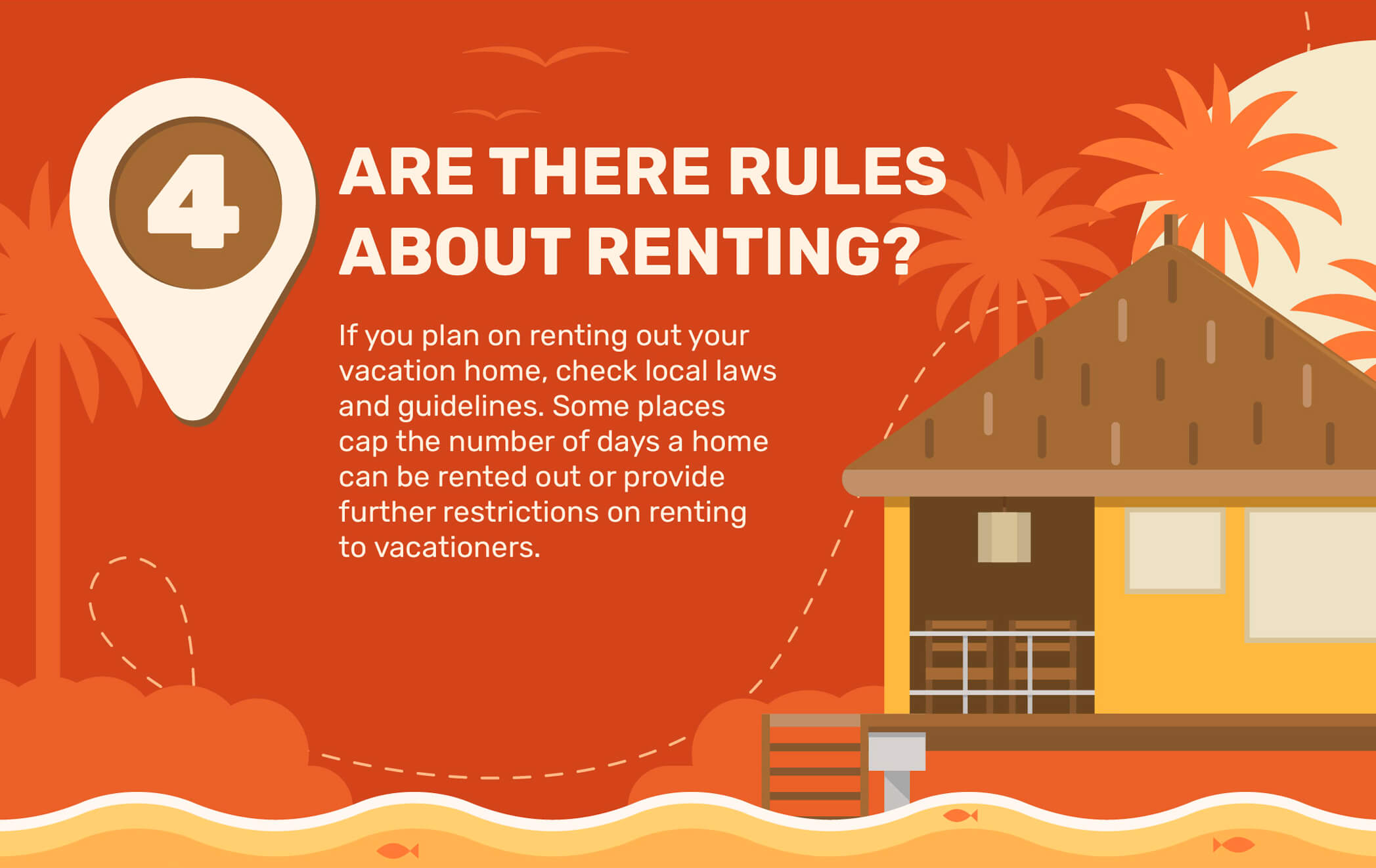 4

ARE THERE RULES ABOUT RENTING?

If you plan on renting out your vacation home, check local laws and guidelines. Some places cap the number of days a home can be rented out or provide further restrictions on renting to vacationers.