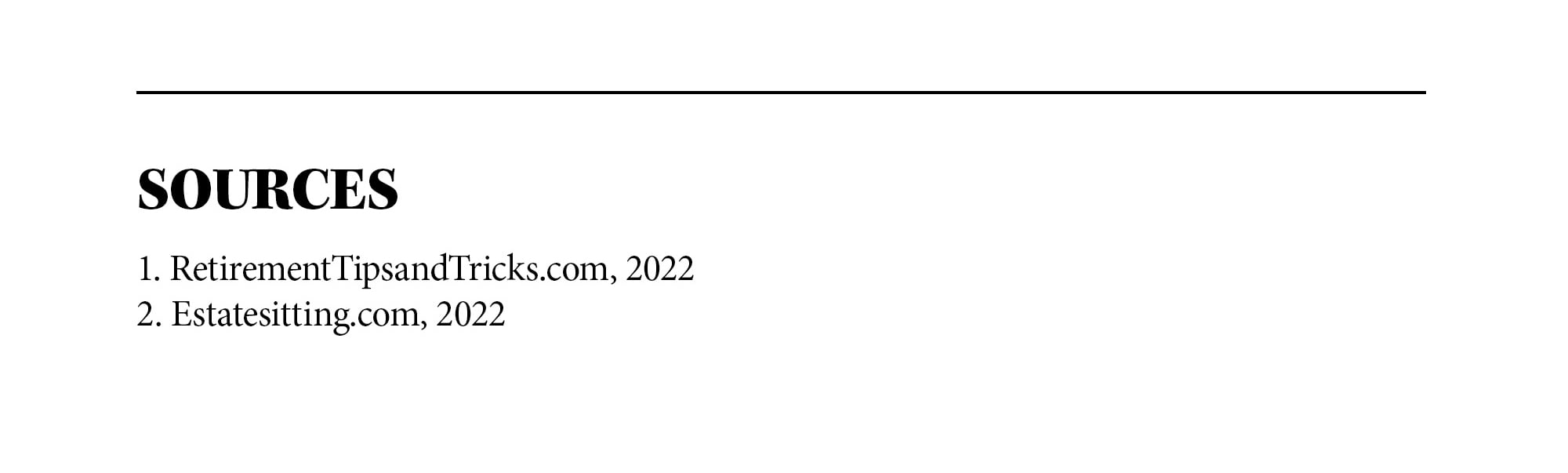 SOURCES

1. RetirementTipsandTricks.com, 2022
2. Estatesitting.com, 2022