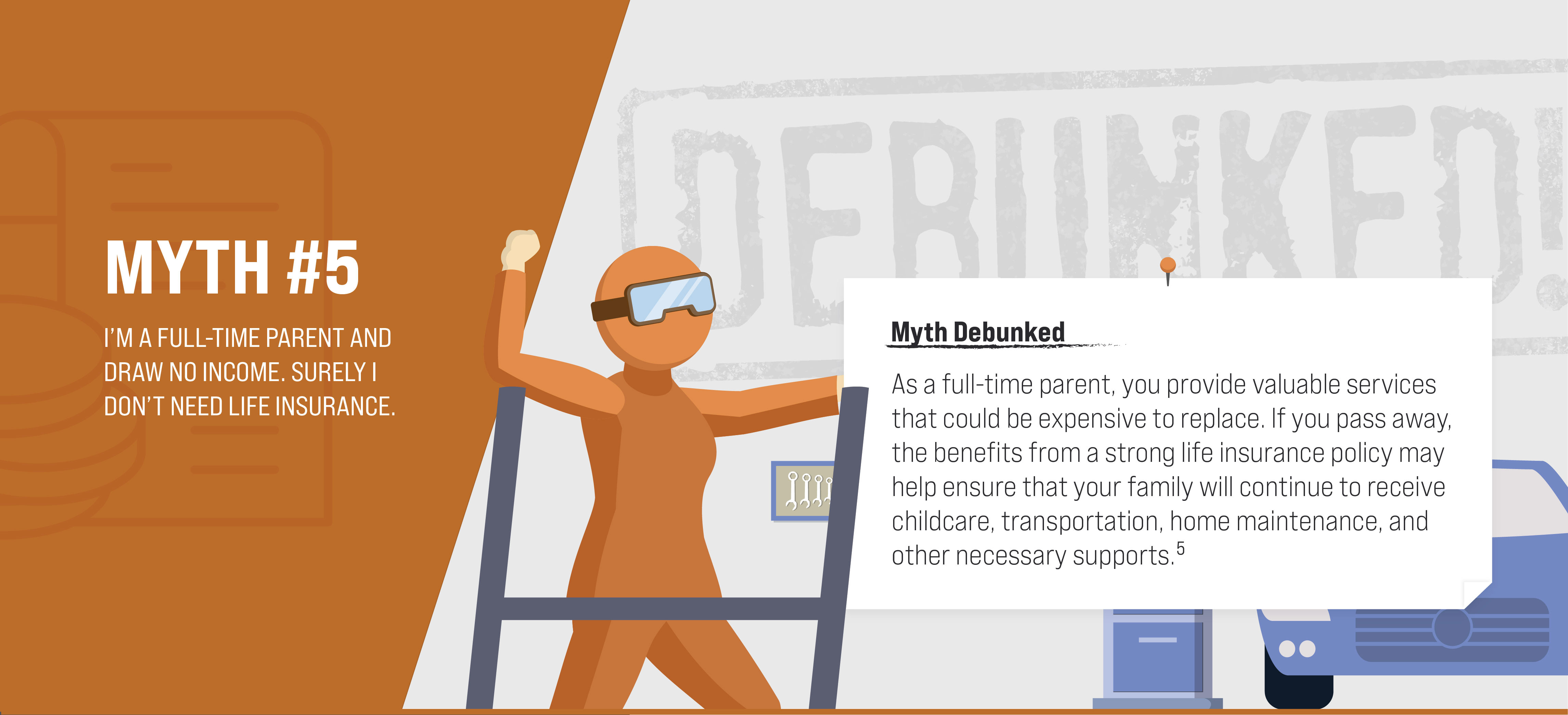 MYTH #5

I'M A FULL-TIME PARENT AND DRAW NO INCOME. SURELY I DON'T NEED LIFE INSURANCE.

DEBUNKED!

Myth Debunked

As a full-time parent, you provide valuable services that could be expensive to replace. If you pass away, the benefits from a strong life insurance policy may help ensure that your family will continue to receive childcare, transportation, home maintenance, and other necessary supports.$^5$