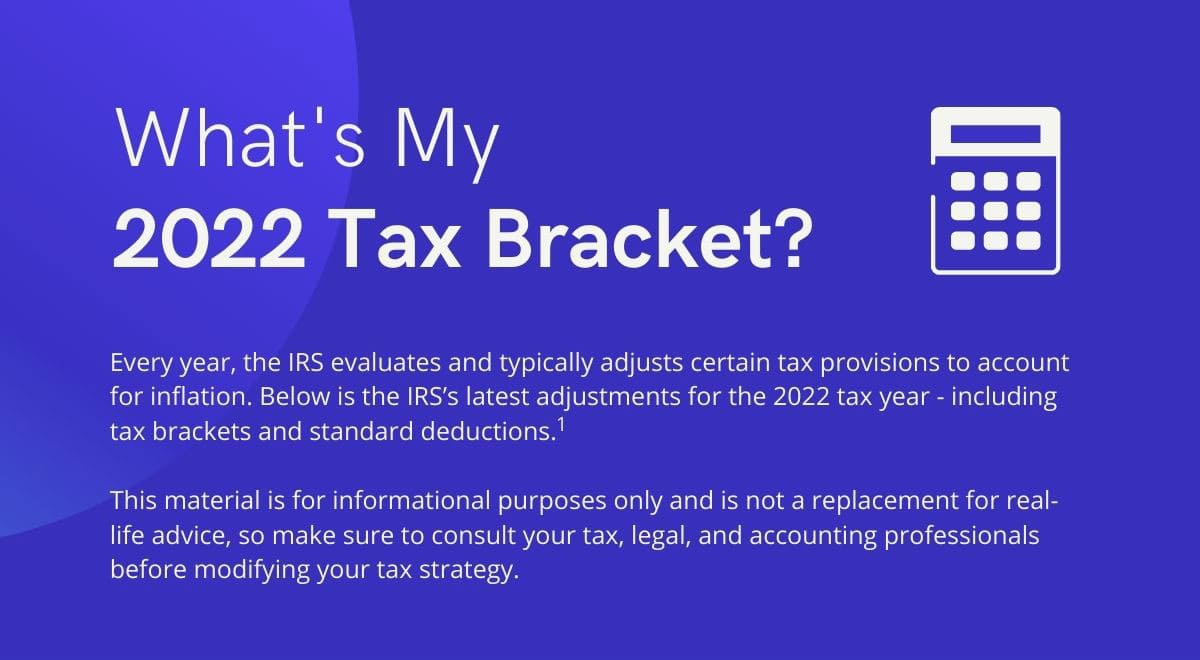 What's My
2022 Tax Bracket?

Every year, the IRS evaluates and typically adjusts certain tax provisions to account for inflation. Below is the IRS's latest adjustments for the 2022 tax year - including tax brackets and standard deductions.$^1$

This material is for informational purposes only and is not a replacement for real-life advice, so make sure to consult your tax, legal, and accounting professionals before modifying your tax strategy.